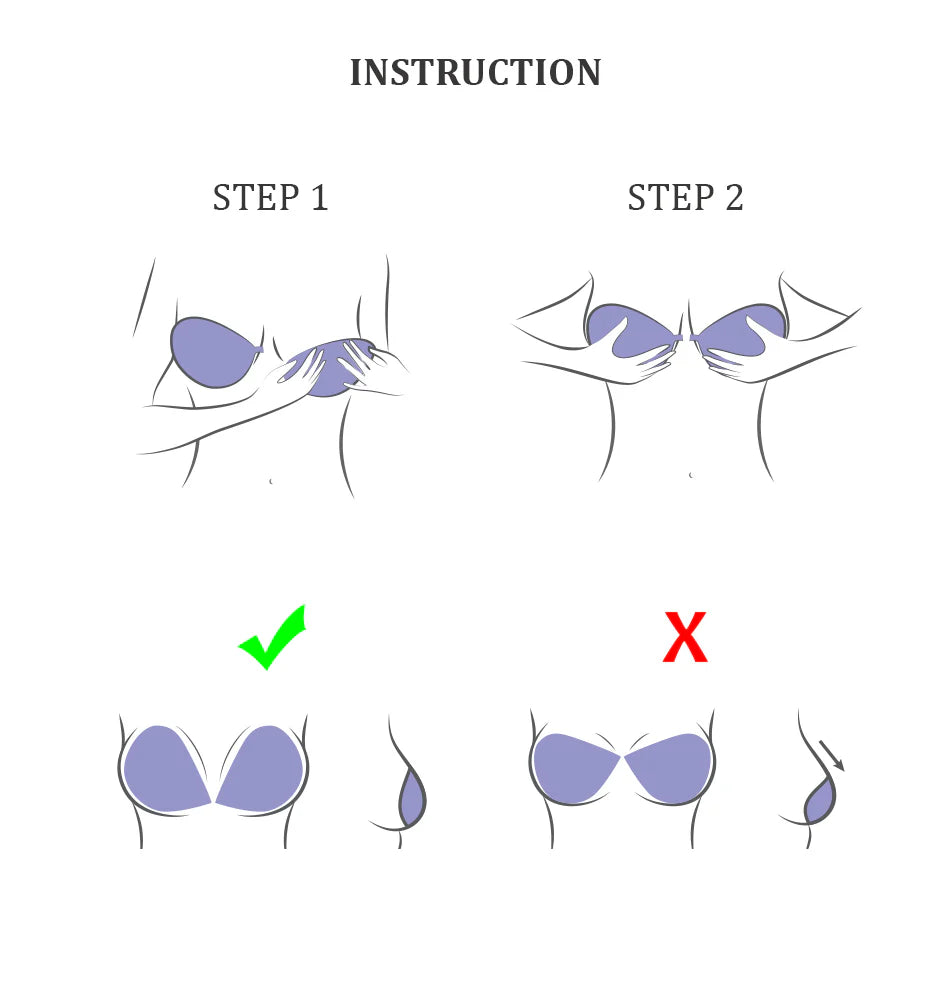 INSTRUCTION

STEP 1

STEP 2

X